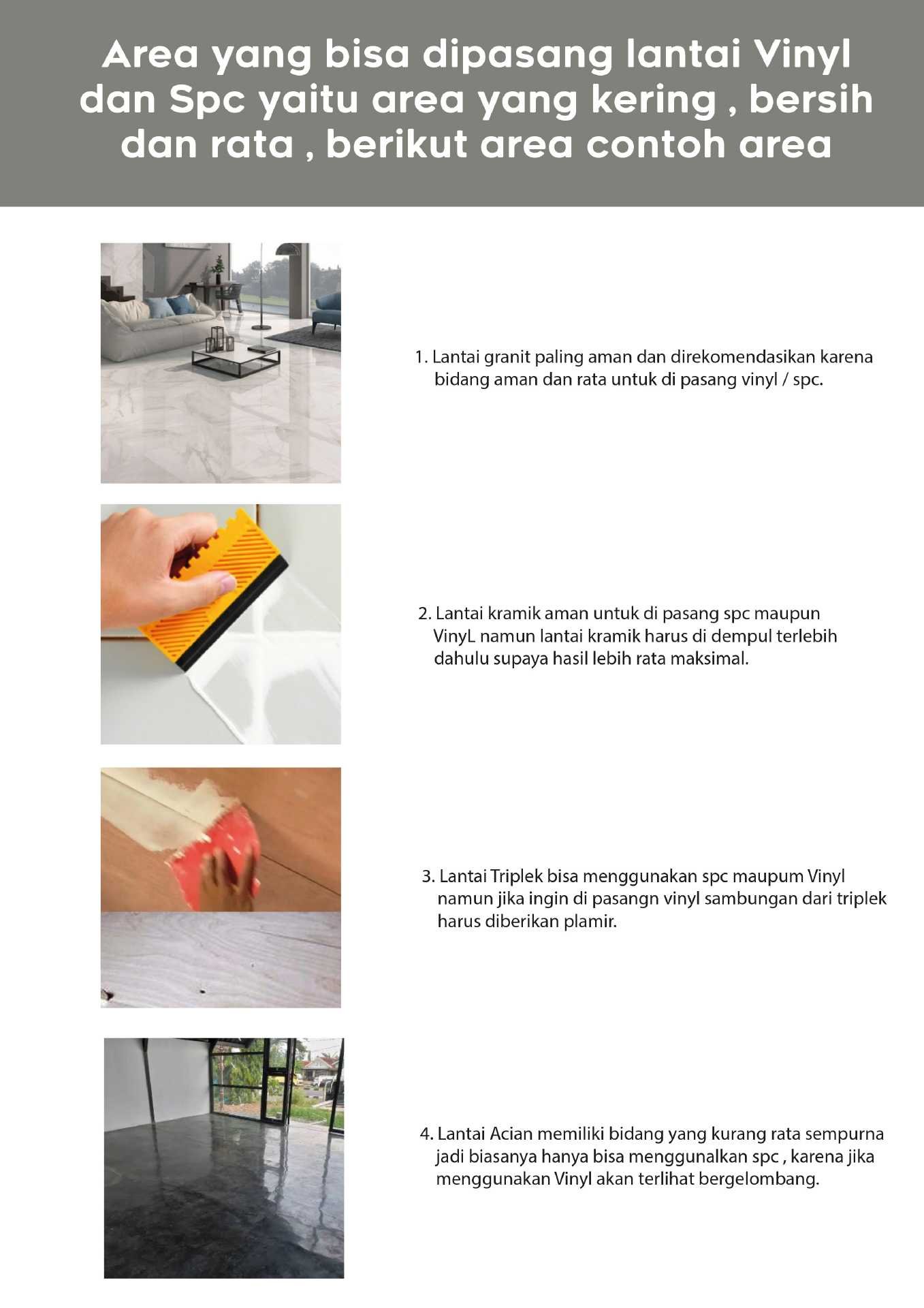 Area yang bisa dipasang lantai Vinyl dan Spc yaitu area yang kering , bersih dan rata , berikut area contoh area

1. Lantai granit paling aman dan direkomendasikan karena bidang aman dan rata untuk di pasang vinyl / spc.

2. Lantai kramik aman untuk di pasang spc maupun VinyL namun lantai kramik harus di dempul terlebih dahulu supaya hasil lebih rata maksimal.

3. Lantai Triplek bisa menggunakan spc maupum Vinyl namun jika ingin di pasangn vinyl sambungan dari triplek harus diberikan plamir.

4. Lantai Acian memiliki bidang yang kurang rata sempurna jadi biasanya hanya bisa menggunalkan spc , karena jika menggunakan Vinyl akan terlihat bergelombang.