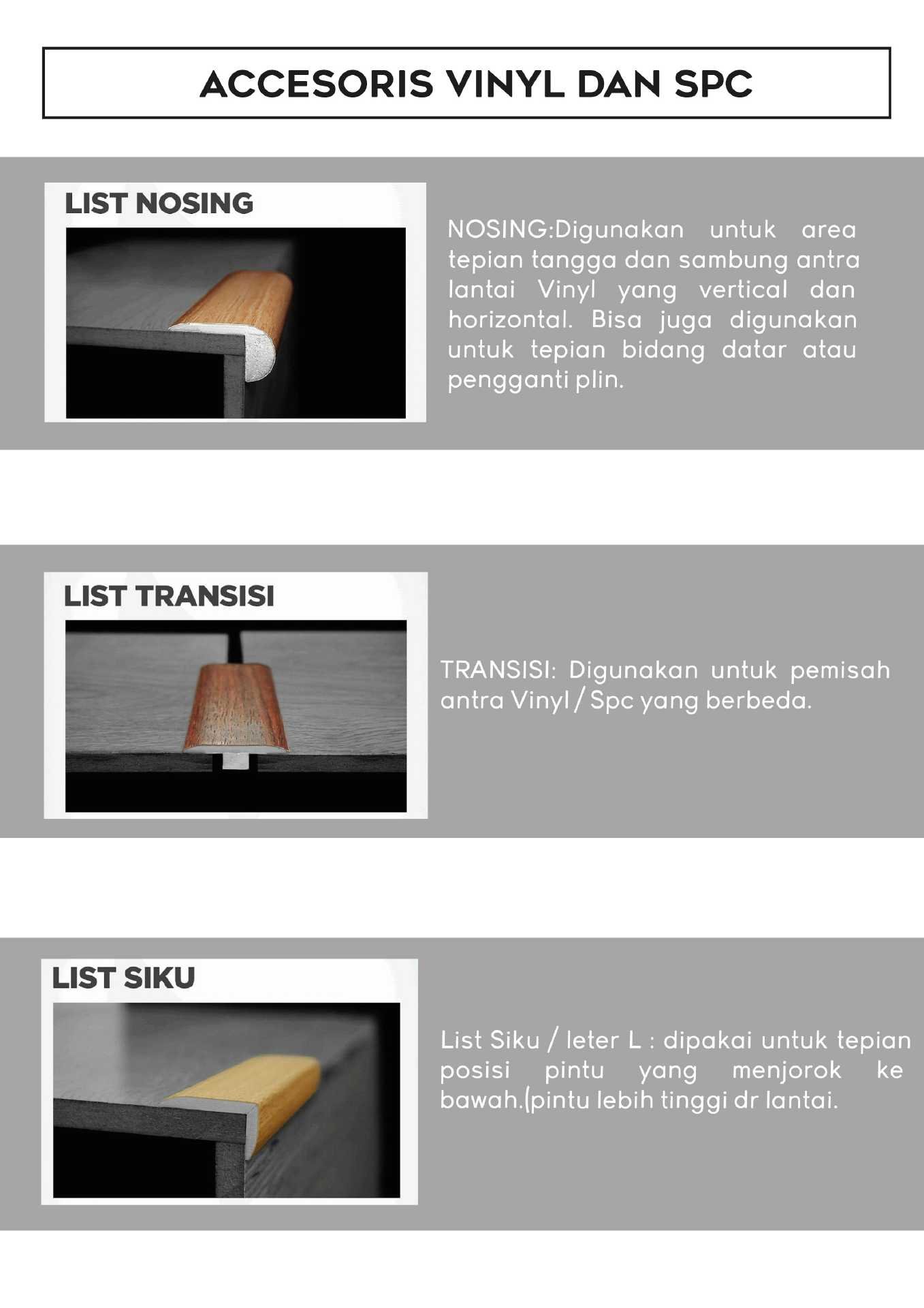 ACCESORIS VINYL DAN SPC

LIST NOSING

NOSING:Digunakan untuk area tepian tangga dan sambung antra lantai Vinyl yang vertical dan horizontal. Bisa juga digunakan untuk tepian bidang datar atau pengganti plin.

LIST TRANSISI

TRANSISI: Digunakan untuk pemisah antra Vinyl / Spc yang berbeda.

LIST SIKU

List Siku / leter L : dipakai untuk tepian posisi pintu yang menjorok ke bawah.(pintu lebih tinggi dr lantai.